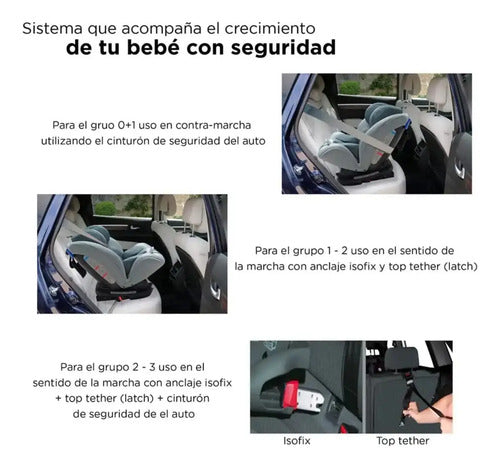 Sistema que acompaña el crecimiento
de tu bebé con seguridad

Para el gruo 0+1 uso en contra-marcha utilizando el cinturón de seguridad del auto

Para el grupo 1 - 2 uso en el sentido de la marcha con anclaje isofix y top tether (latch)

Para el grupo 2 - 3 uso en el sentido de la marcha con anclaje isofix + top tether (latch) + cinturón de seguridad de el auto

Isofix

Top tether